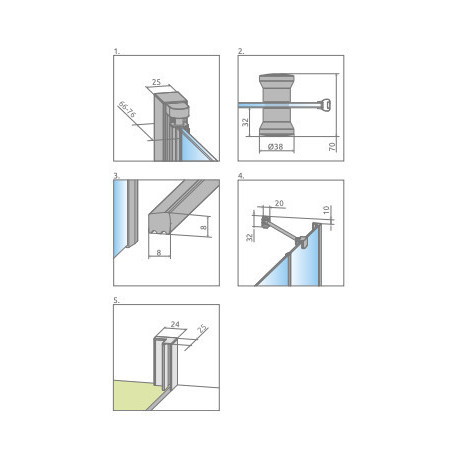 1.
25
66-76

2.
32
Ø38
70

3.
8
8

4.
20
10
32

5.
24
25