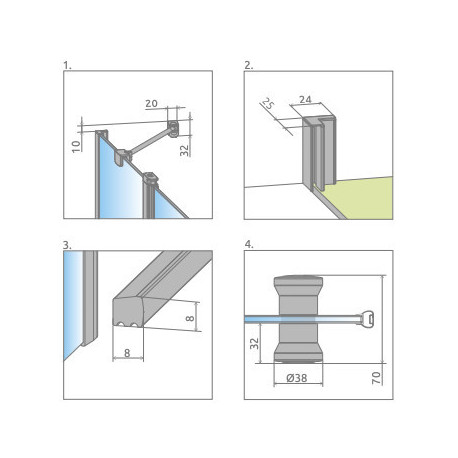 1.

20

10

32

2.

25

24

3.

8

8

4.

32

Ø38

70